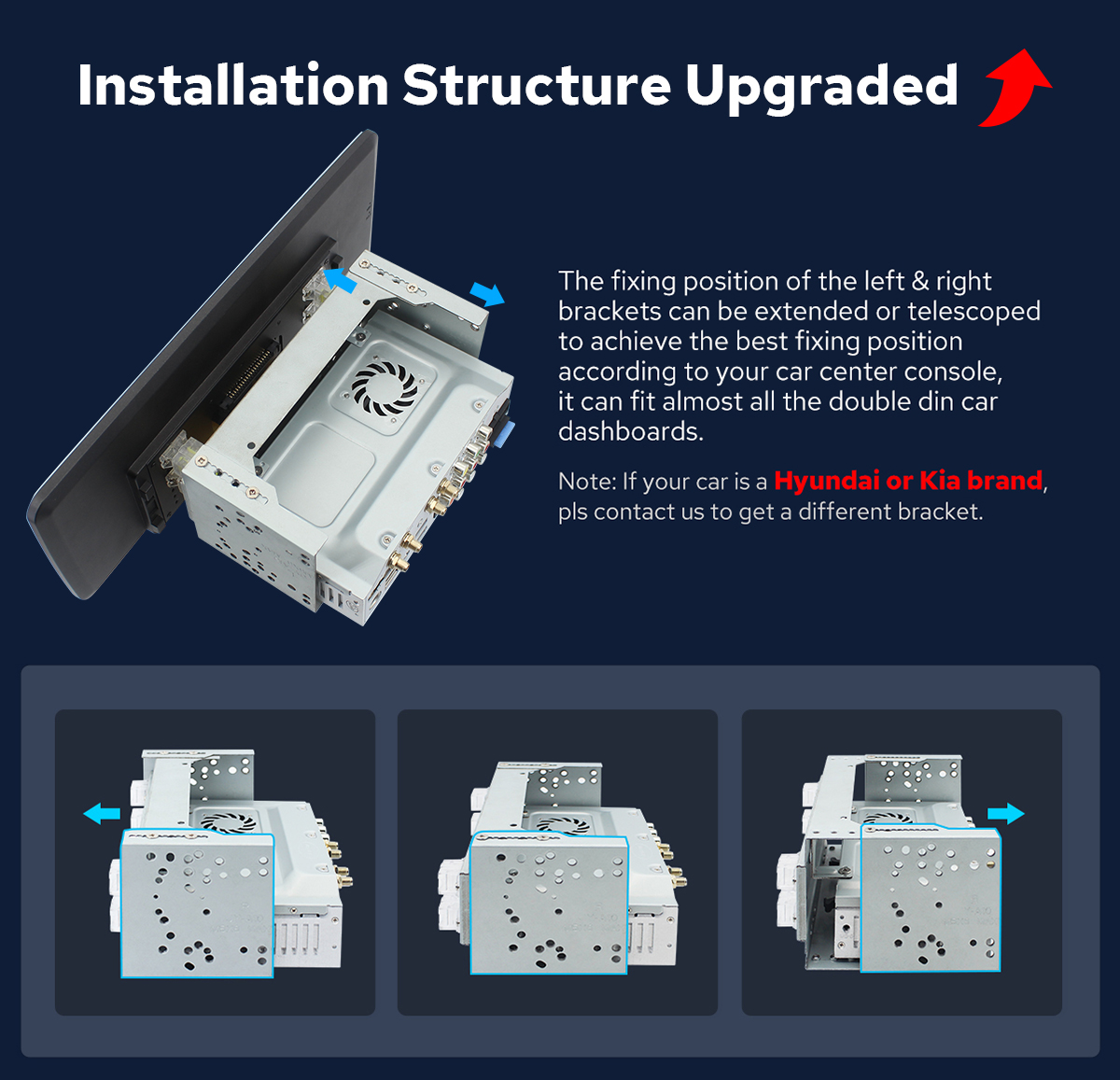 Installation Structure Upgraded

The fixing position of the left & right brackets can be extended or telescoped to achieve the best fixing position according to your car center console, it can fit almost all the double din car dashboards.

Note: If your car is a Hyundai or Kia brand, pls contact us to get a different bracket.